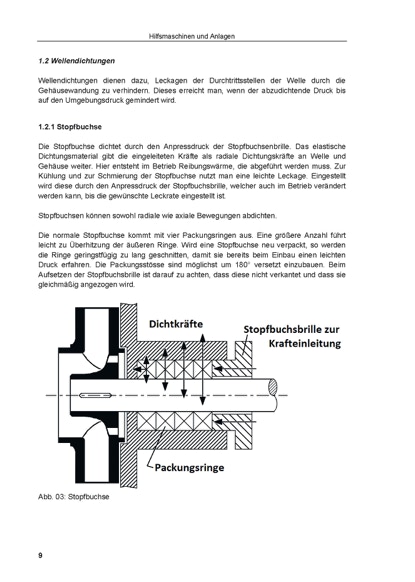 Hilfsmaschinen und Anlagen

1.2 Wellendichtungen

Wellendichtungen dienen dazu, Leckagen der Durchtrittsstellen der Welle durch die Gehäusewandung zu verhindern. Dieses erreicht man, wenn der abzudichtende Druck bis auf den Umgebungsdruck gemindert wird.

1.2.1 Stopfbuchse

Die Stopfbuchse dichtet durch den Anpressdruck der Stopfbuchsenbrille. Das elastische Dichtungsmaterial gibt die eingeleiteten Kräfte als radiale Dichtungskräfte an Welle und Gehäuse weiter. Hier entsteht im Betrieb Reibungswärme, die abgeführt werden muss. Zur Kühlung und zur Schmierung der Stopfbuchse nutzt man eine leichte Leckage. Eingestellt wird diese durch den Anpressdruck der Stopfbuchsbrille, welcher auch im Betrieb verändert werden kann, bis die gewünschte Leckrate eingestellt ist.

Stopfbuchsen können sowohl radiale wie axiale Bewegungen abdichten.

Die normale Stopfbuchse kommt mit vier Packungsringen aus. Eine größere Anzahl führt leicht zu Überhitzung der äußeren Ringe. Wird eine Stopfbuchse neu verpackt, so werden die Ringe geringstfügig zu lang geschnitten, damit sie bereits beim Einbau einen leichten Druck erfahren. Die Packungsstösse sind möglichst um 180° versetzt einzubauen. Beim Aufsetzen der Stopfbuchsbrille ist darauf zu achten, dass diese nicht verkantet und dass sie gleichmäßig angezogen wird.

Dichtkräfte

Stopfbuchsbrille zur Krafteinleitung

Packungsringe

Abb. 03: Stopfbuchse

9